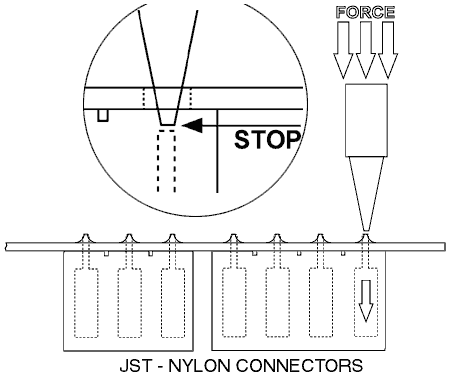 FORCE

STOP

JST - NYLON CONNECTORS